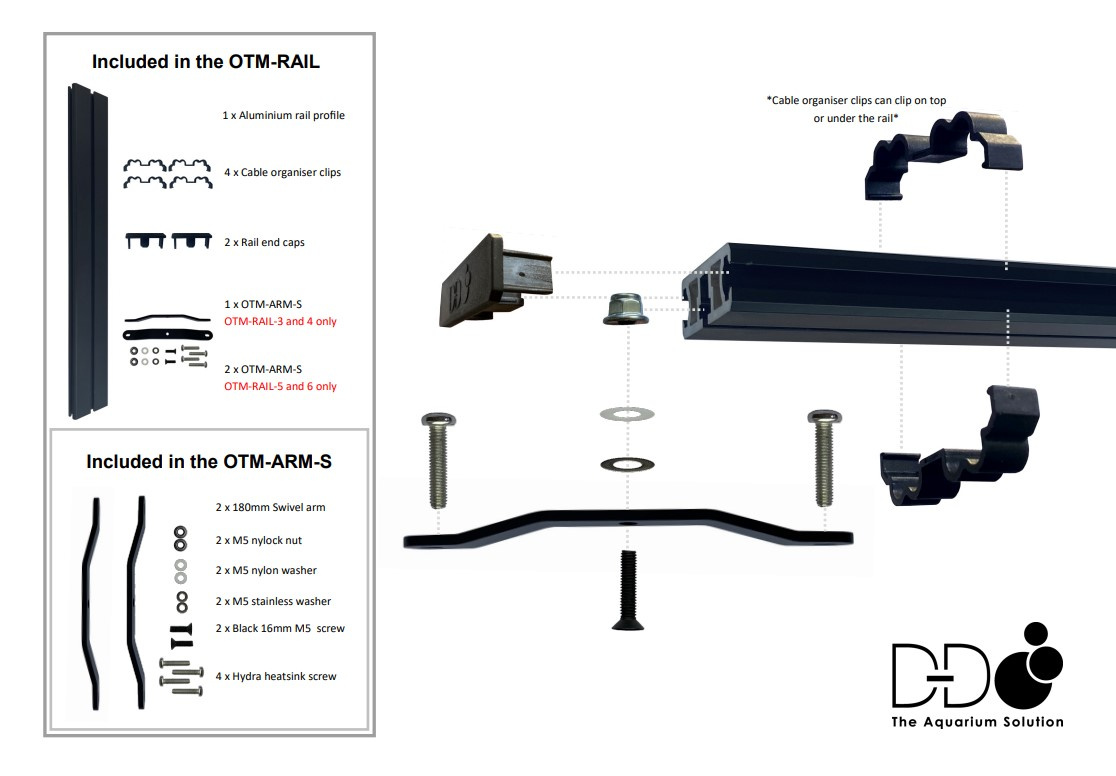 Included in the OTM-RAIL

1 x Aluminium rail profile

4 x Cable organiser clips

2 x Rail end caps

1 x OTM-ARM-S
OTM-RAIL-3 and 4 only

2 x OTM-ARM-S
OTM-RAIL-5 and 6 only

Included in the OTM-ARM-S

2 x 180mm Swivel arm

2 x M5 nylock nut

2 x M5 nylon washer

2 x M5 stainless washer

2 x Black 16mm M5 screw

4 x Hydra heatsink screw

*Cable organiser clips can clip on top or under the rail*

D-D

The Aquarium Solution